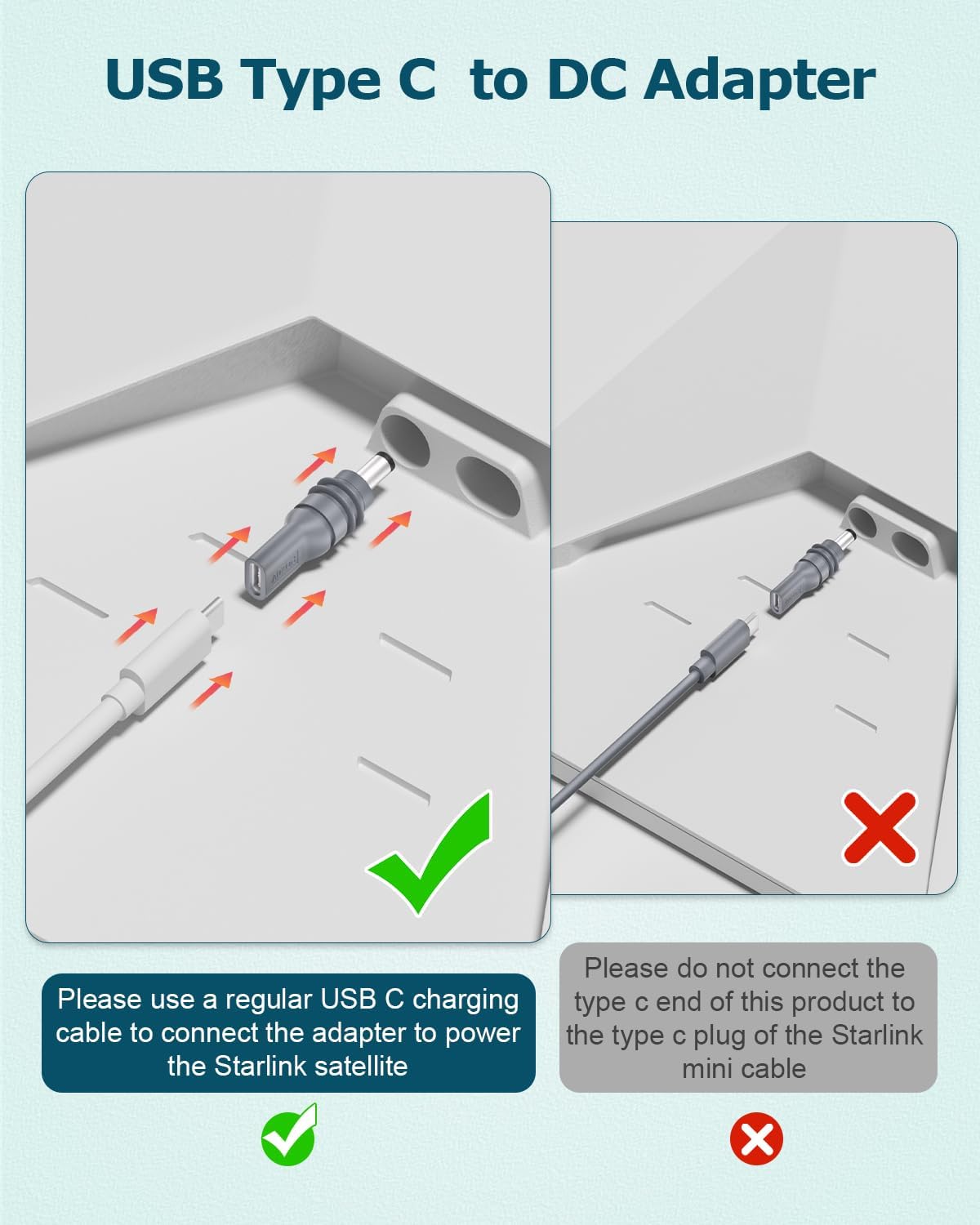 USB Type C  to DC Adapter

Please use a regular USB C charging cable to connect the adapter to power the Starlink satellite

Please do not connect the type c end of this product to the type c plug of the Starlink mini cable